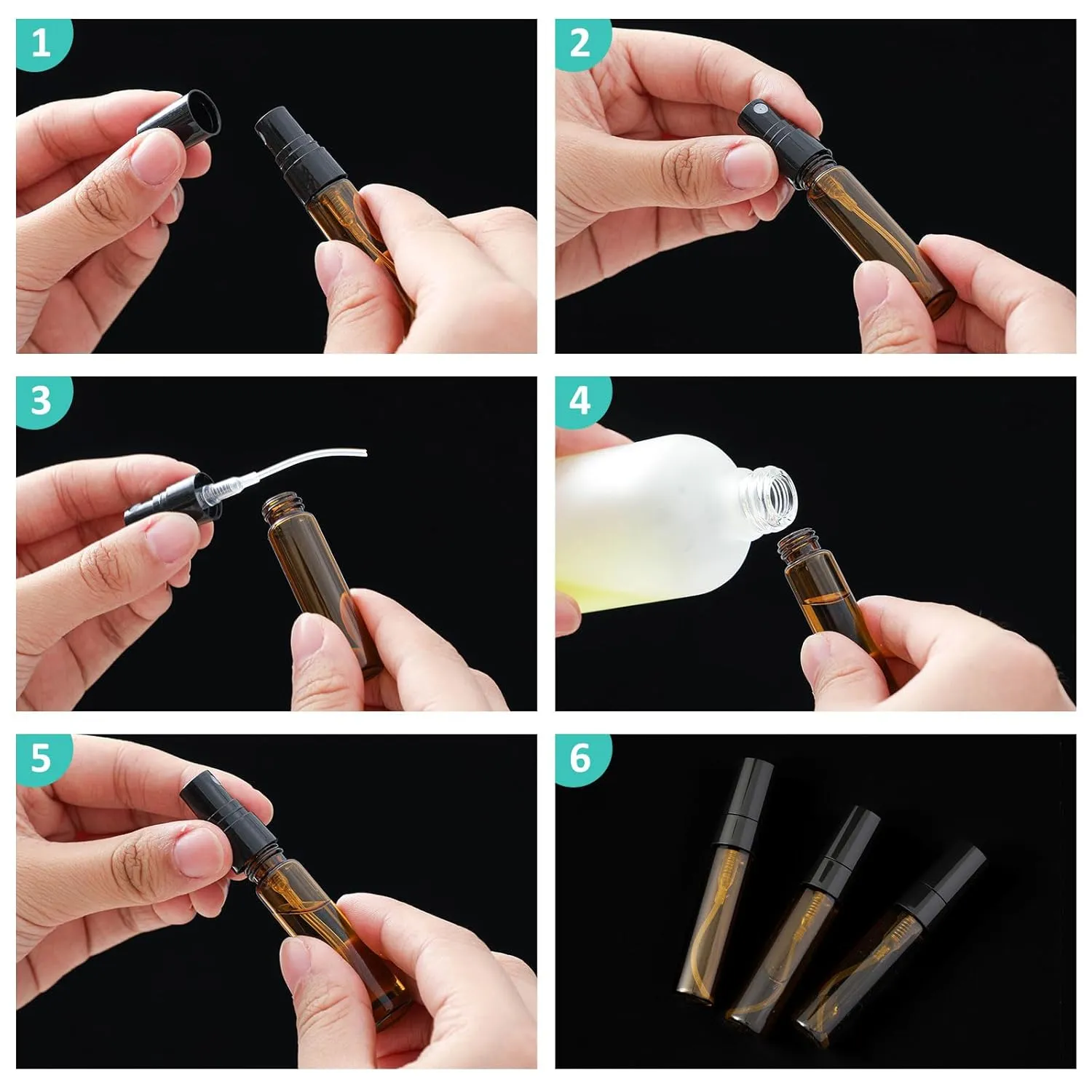 1

2

3

4

5

6