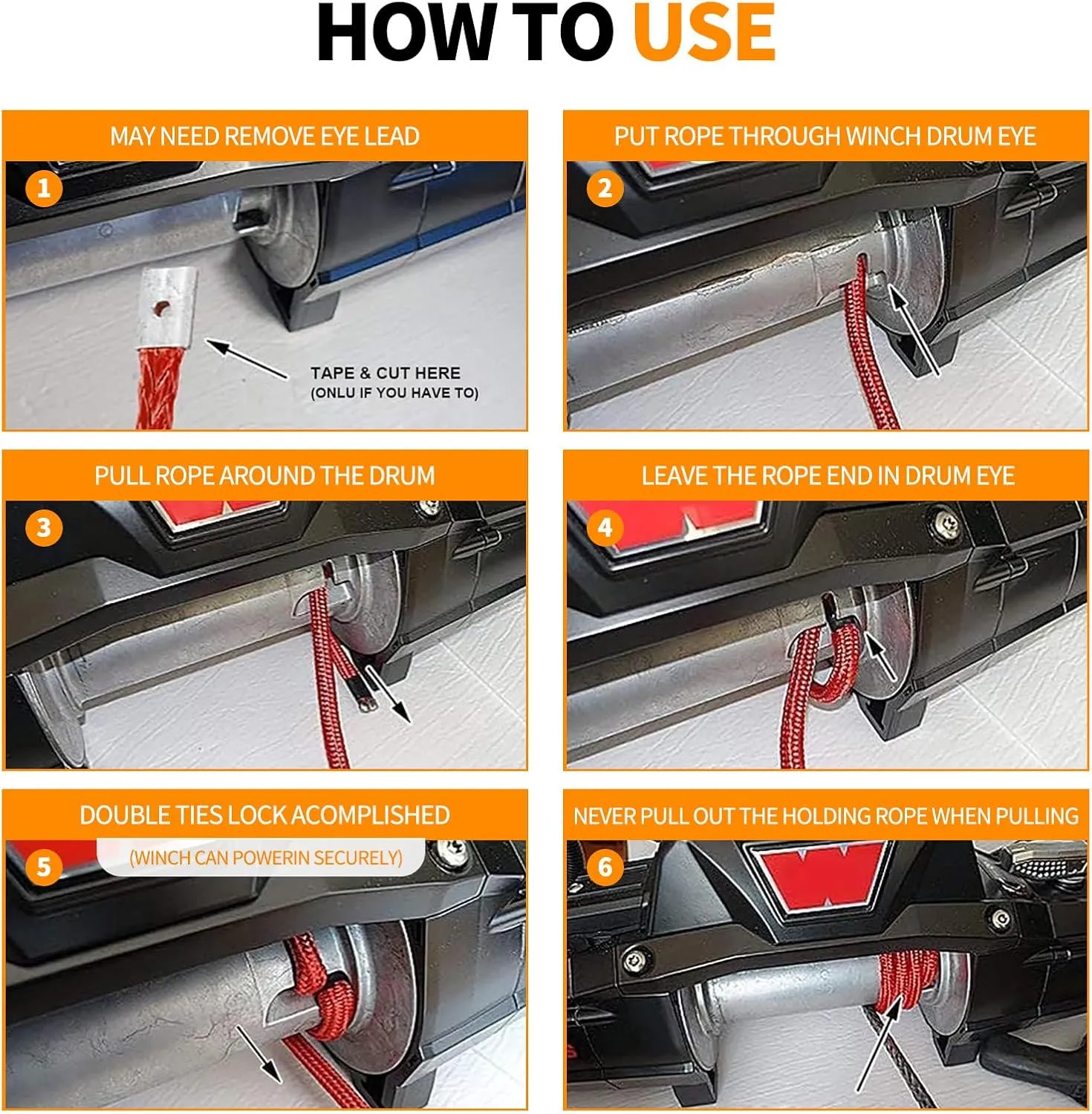 HOW TO USE

MAY NEED REMOVE EYE LEAD

1

TAPE & CUT HERE
(ONLU IF YOU HAVE TO)

PUT ROPE THROUGH WINCH DRUM EYE

2

PULL ROPE AROUND THE DRUM

3

LEAVE THE ROPE END IN DRUM EYE

4

DOUBLE TIES LOCK ACOMPLISHED

(WINCH CAN POWERIN SECURELY)

5

NEVER PULL OUT THE HOLDING ROPE WHEN PULLING

6