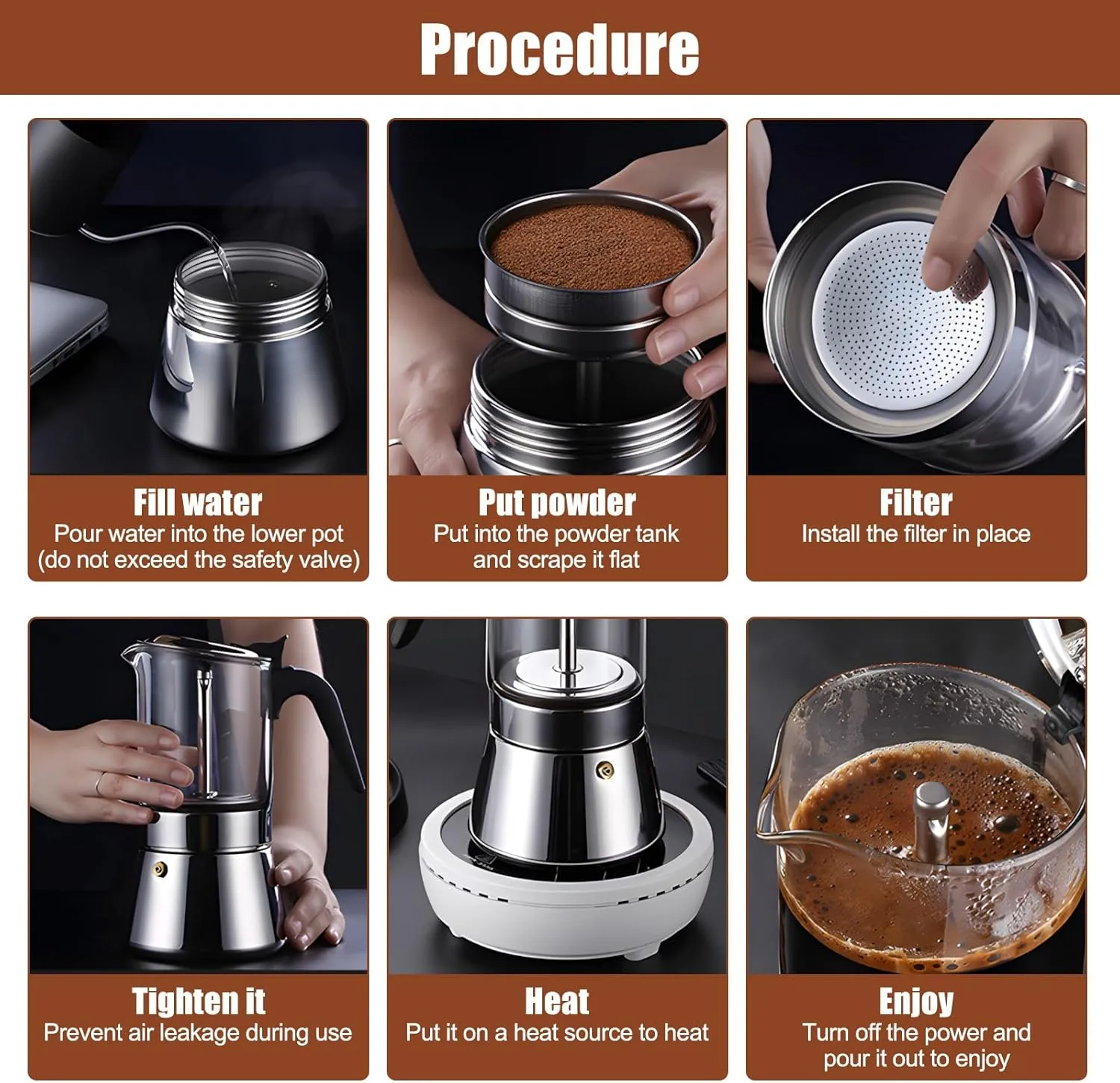 Procedure

Fill water
Pour water into the lower pot (do not exceed the safety valve)

Put powder
Put into the powder tank and scrape it flat

Filter
Install the filter in place

Tighten it
Prevent air leakage during use

Heat
Put it on a heat source to heat

Enjoy
Turn off the power and pour it out to enjoy