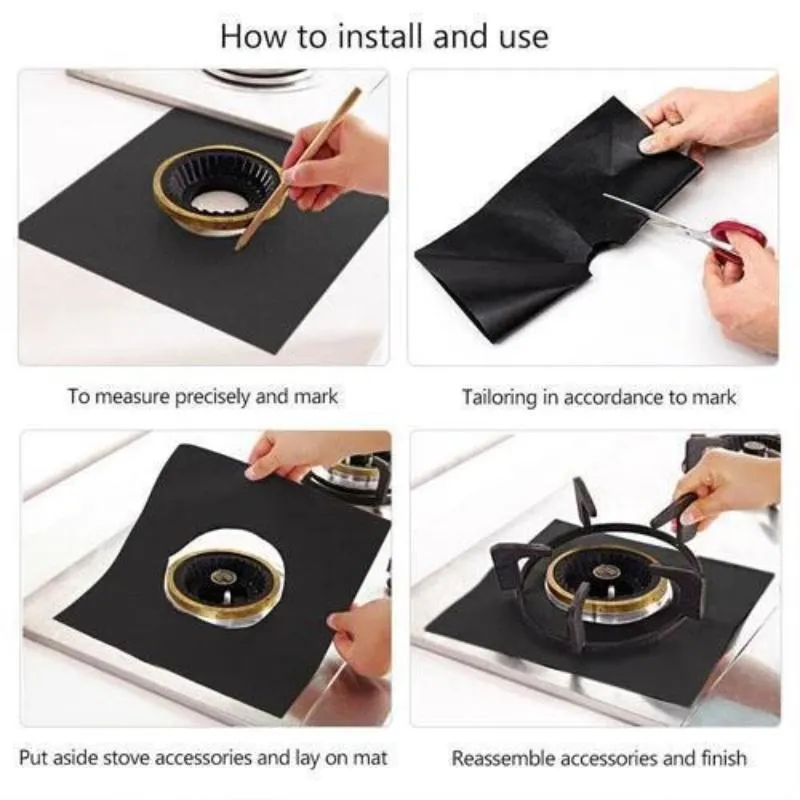 How to install and use

To measure precisely and mark

Tailoring in accordance to mark

Put aside stove accessories and lay on mat

Reassemble accessories and finish