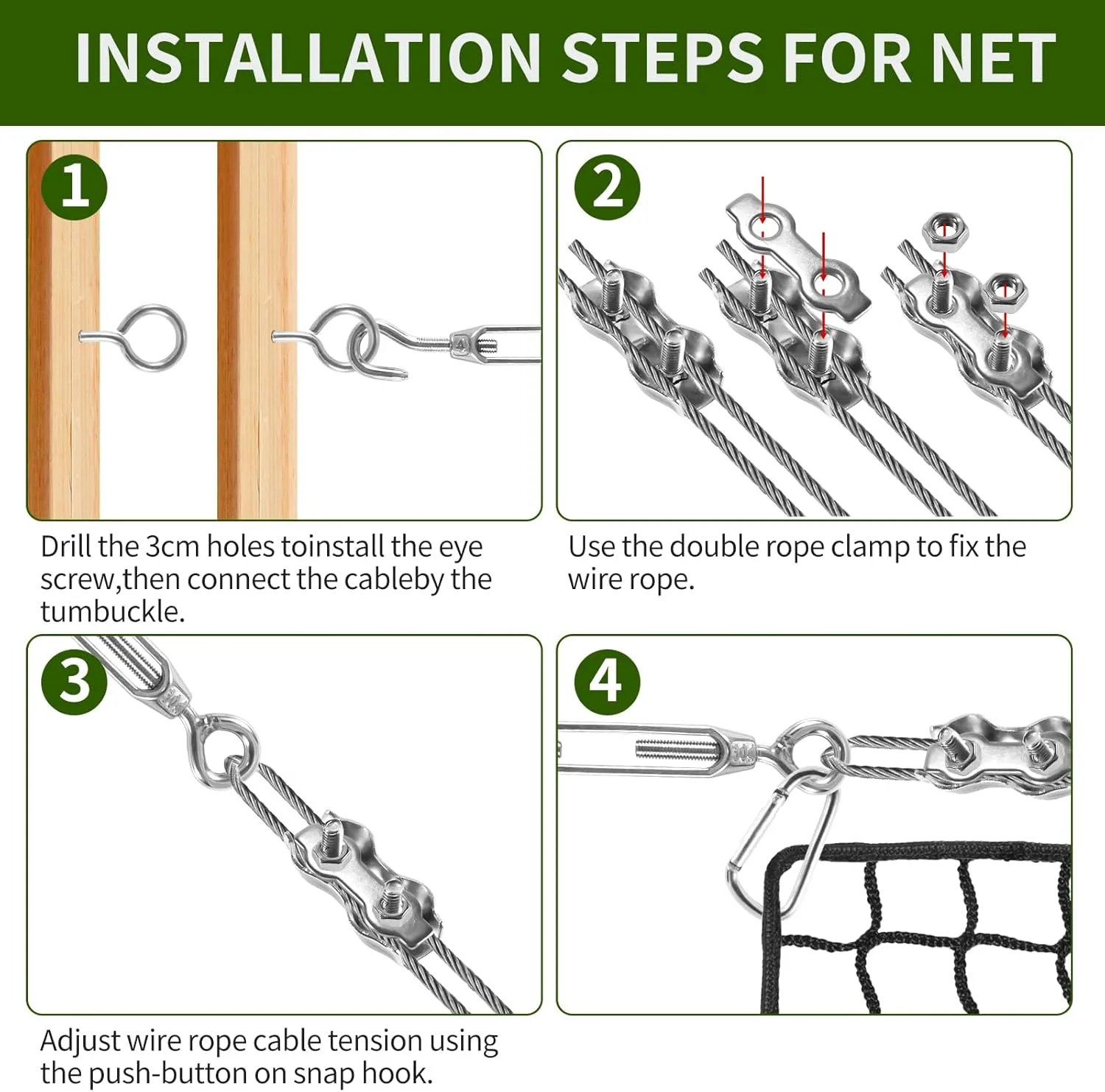 INSTALLATION STEPS FOR NET

1

Drill the 3cm holes toinstall the eye screw,then connect the cableby the tumbuckle.

2

Use the double rope clamp to fix the wire rope.

3

Adjust wire rope cable tension using the push-button on snap hook.

4